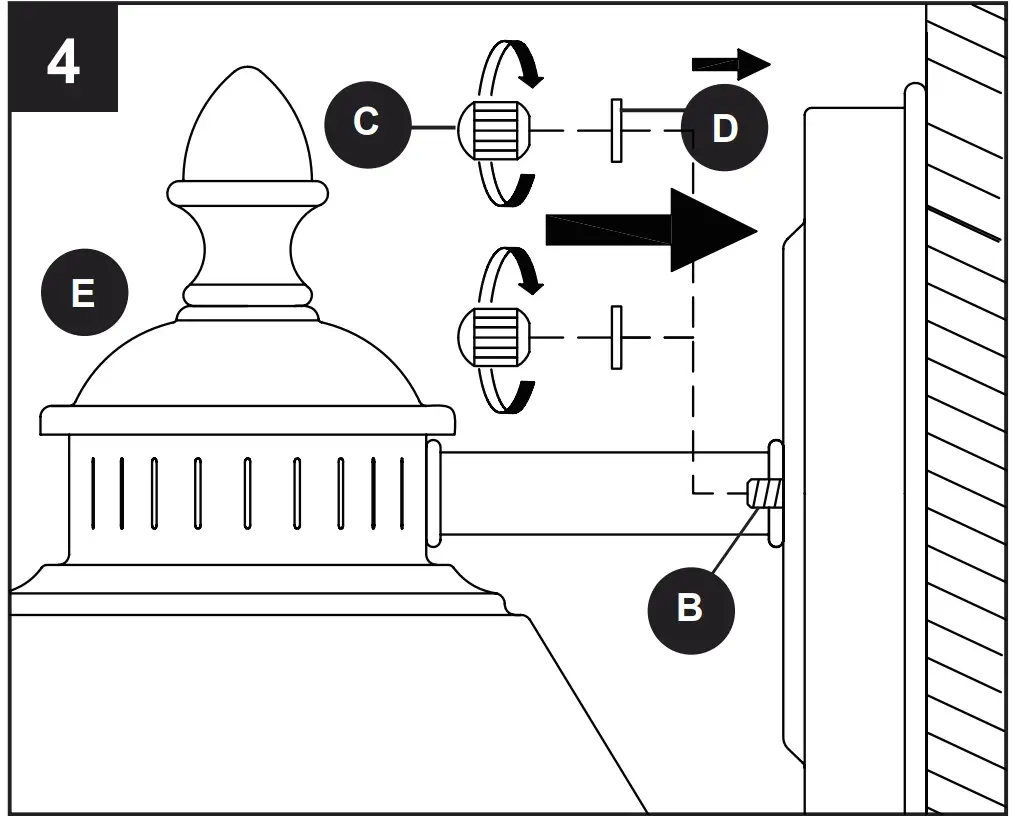 4
C
D
E
B