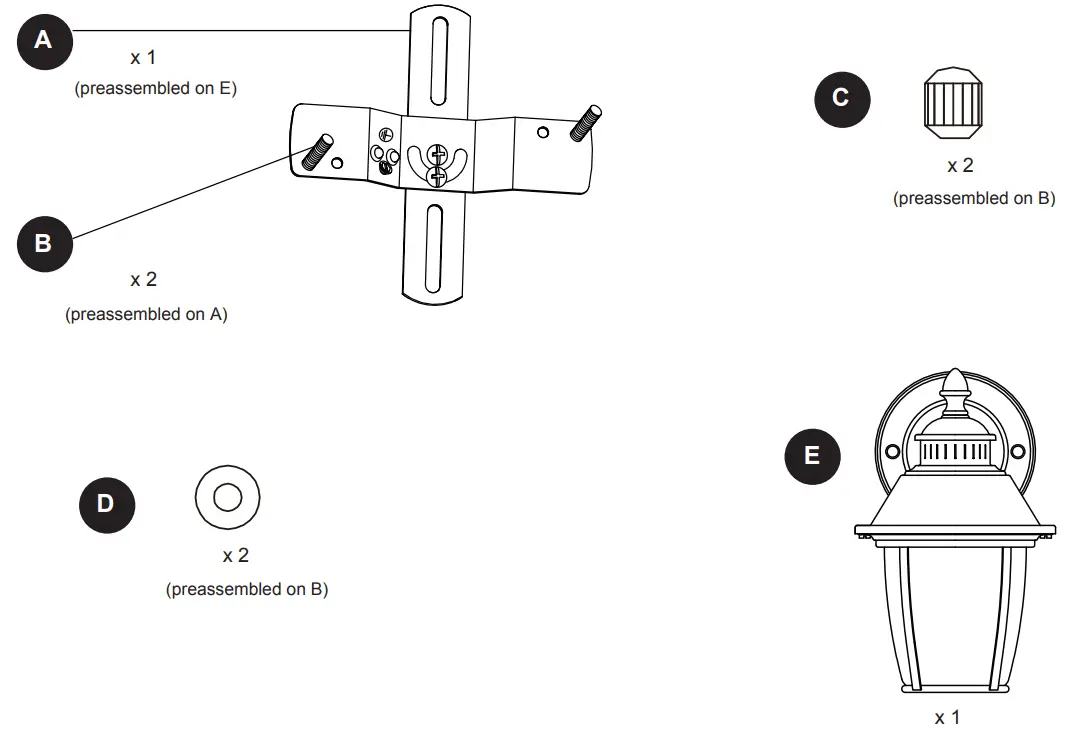 A

x 1

(preassembled on E)

B

x 2

(preassembled on A)

C

x 2

(preassembled on B)

D

x 2

(preassembled on B)

E

x 1