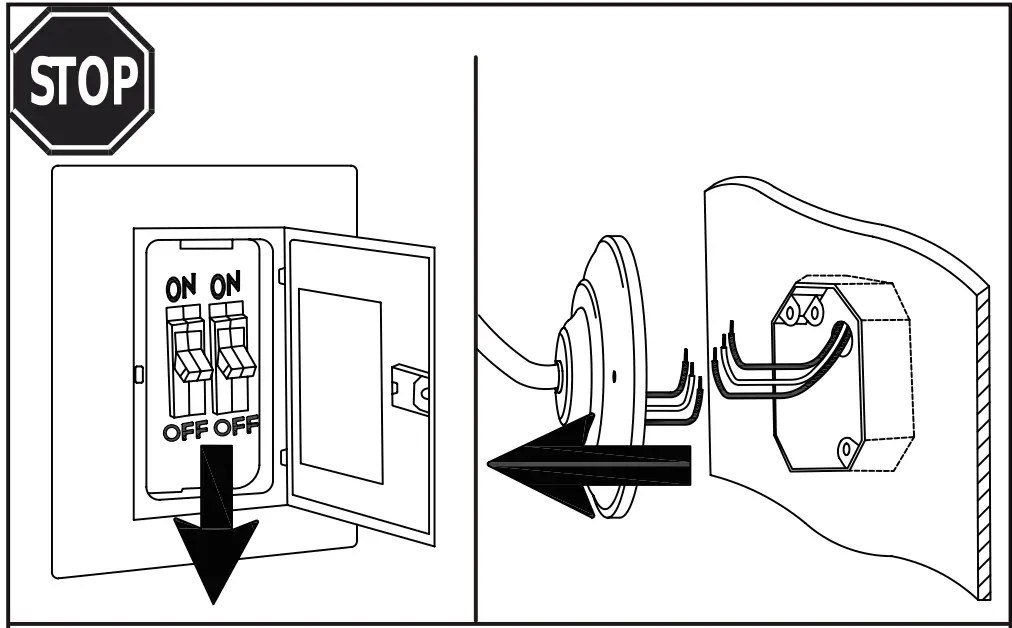 STOP

ON ON

OFF OFF