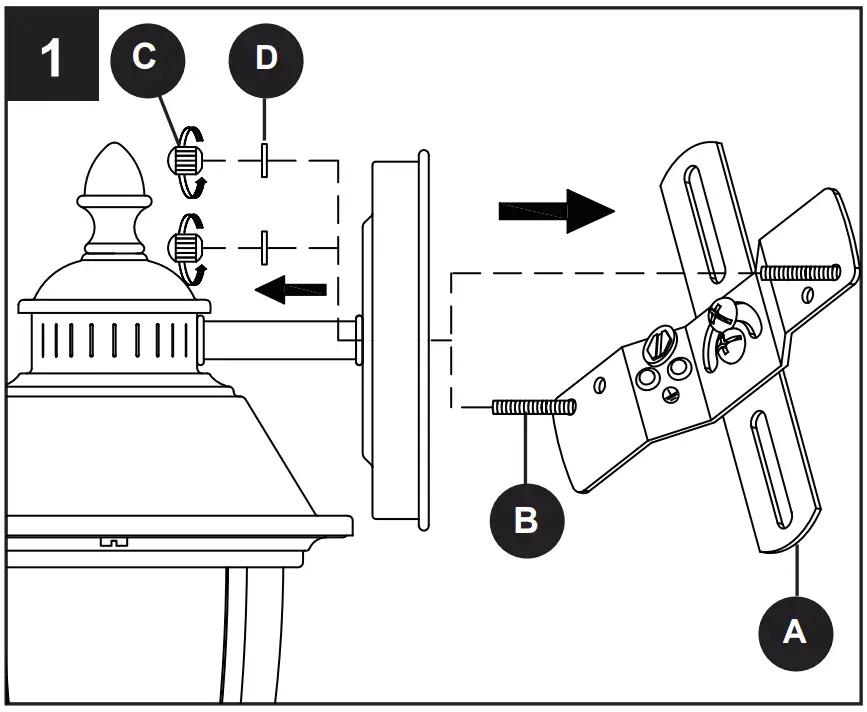 1
C
D
B
A