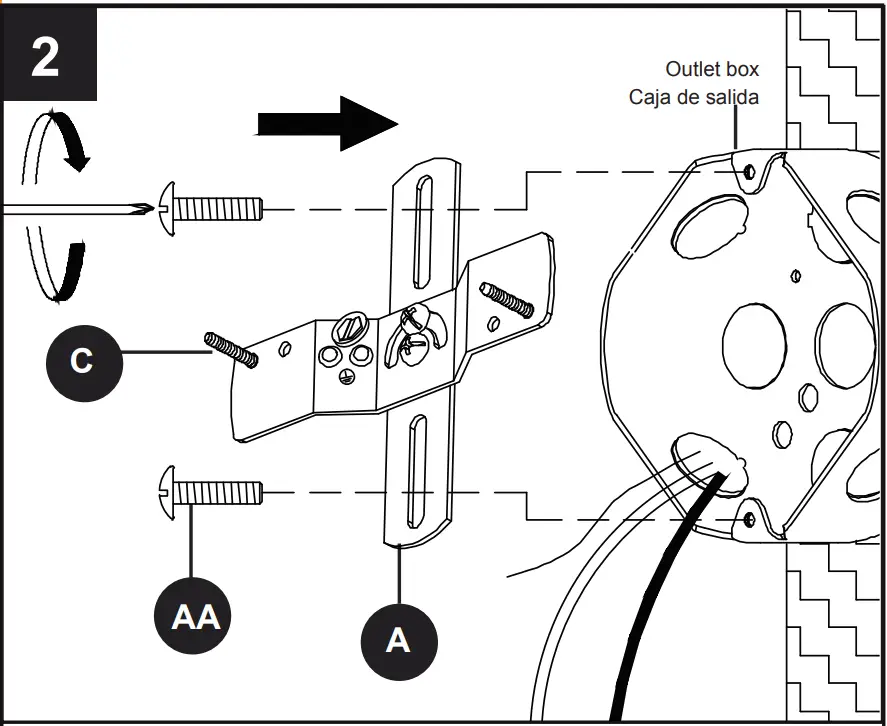 2

Outlet box
Caja de salida

C

AA

A