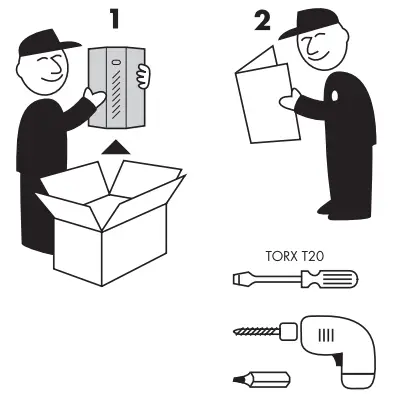 1

2

TORX T20