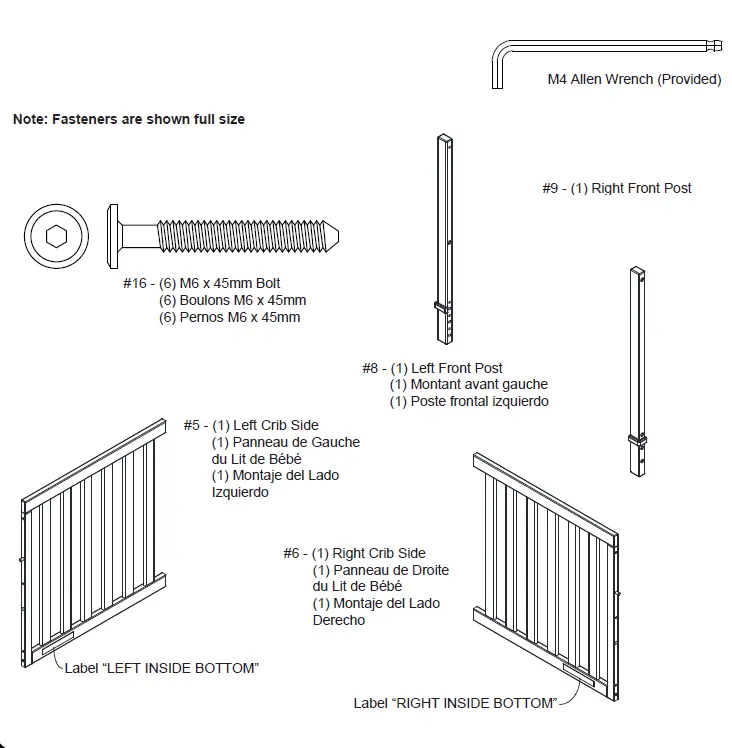 M4 Allen Wrench (Provided)

Note: Fasteners are shown full size

#9 - (1) Right Front Post

#16 - (6) M6 x 45mm Bolt
(6) Boulons M6 x 45mm
(6) Pernos M6 x 45mm

#8 - (1) Left Front Post
(1) Montant avant gauche
(1) Poste frontal izquierdo

#5 - (1) Left Crib Side
(1) Panneau de Gauche du Lit de Bébé
(1) Montaje del Lado Izquierdo

#6 - (1) Right Crib Side
(1) Panneau de Droite du Lit de Bébé
(1) Montaje del Lado Derecho

Label “LEFT INSIDE BOTTOM”

Label “RIGHT INSIDE BOTTOM”