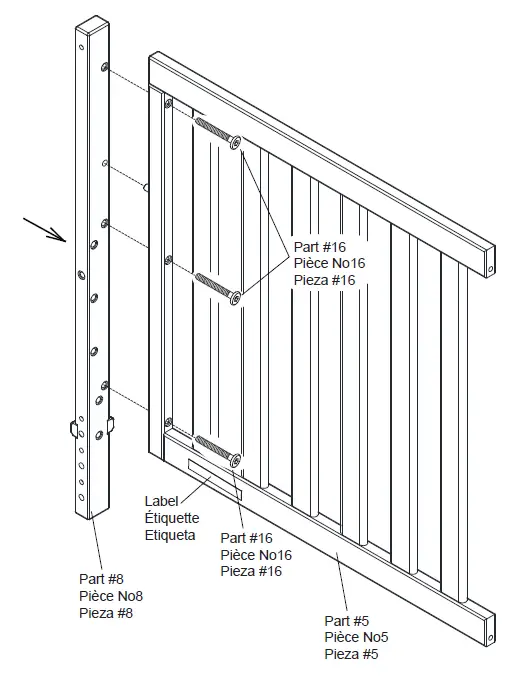 Part #16
Pièce No16
Pieza #16

Label
Étiquette
Etiqueta

Part #16
Pièce No16
Pieza #16

Part #8
Pièce No8
Pieza #8

Part #5
Pièce No5
Pieza #5