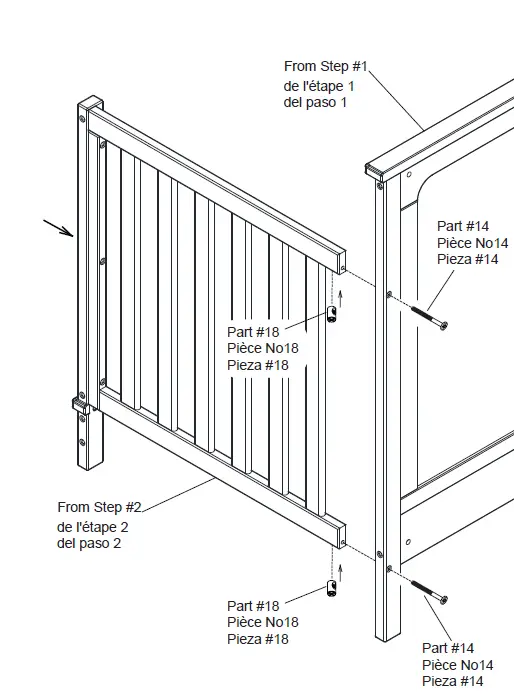 From Step #1
de l'étape 1
del paso 1

Part #14
Pièce No14
Pieza #14

Part #18
Pièce No18
Pieza #18

From Step #2
de l'étape 2
del paso 2

Part #18
Pièce No18
Pieza #18

Part #14
Pièce No14
Pieza #14