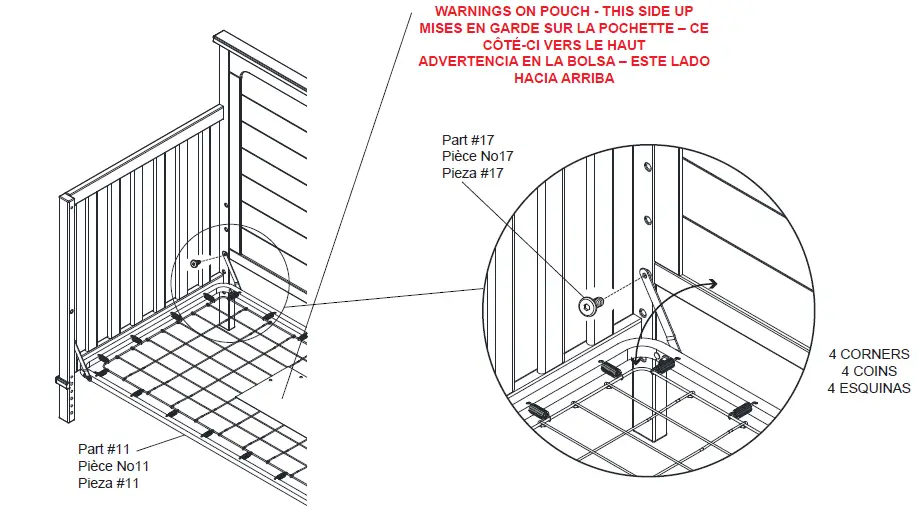 WARNINGS ON POUCH - THIS SIDE UP
MISES EN GARDE SUR LA POCHETTE – CE CÔTÉ-CI VERS LE HAUT
ADVERTENCIA EN LA BOLSA – ESTE LADO HACIA ARRIBA

Part #17
Pièce No17
Pieza #17

4 CORNERS
4 COINS
4 ESQUINAS

Part #11
Pièce No11
Pieza #11