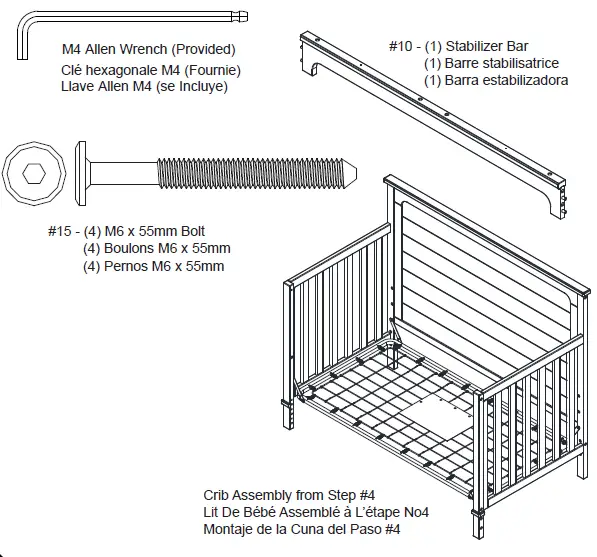 M4 Allen Wrench (Provided)
Clé hexagonale M4 (Fournie)
Llave Allen M4 (se Incluye)

#10 - (1) Stabilizer Bar
(1) Barre stabilisatrice
(1) Barra estabilizadora

#15 - (4) M6 x 55mm Bolt
(4) Boulons M6 x 55mm
(4) Pernos M6 x 55mm

Crib Assembly from Step #4
Lit De Bébé Assemblé à L'étape No4
Montaje de la Cuna del Paso #4