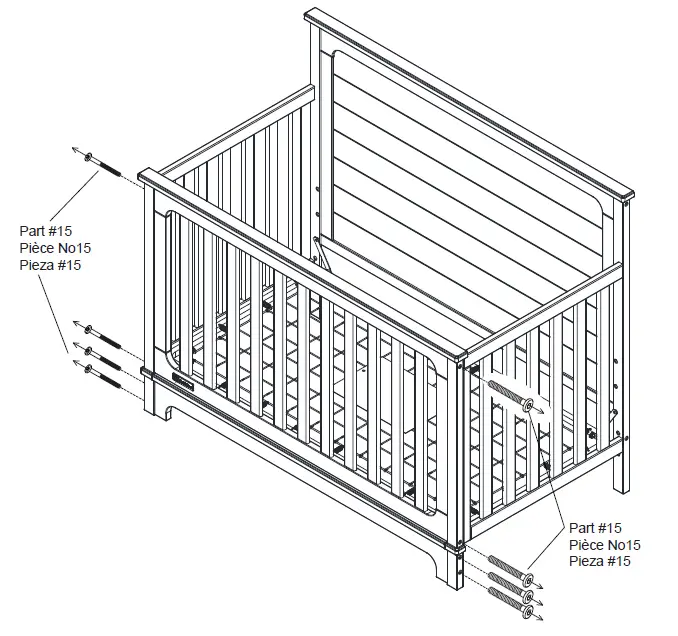 Part #15
Pièce No15
Pieza #15

Part #15
Pièce No15
Pieza #15