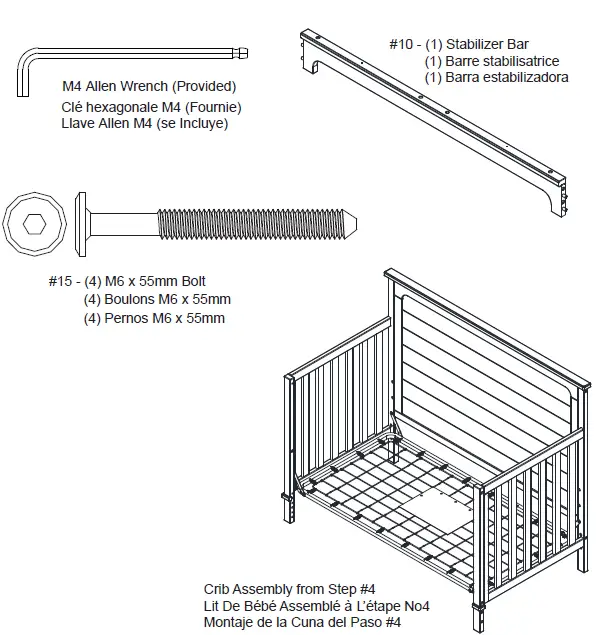 M4 Allen Wrench (Provided)
Clé hexagonale M4 (Fournie)
Llave Allen M4 (se Incluye)

#10 - (1) Stabilizer Bar
(1) Barre stabilisatrice
(1) Barra estabilizadora

#15 - (4) M6 x 55mm Bolt
(4) Boulons M6 x 55mm
(4) Pernos M6 x 55mm

Crib Assembly from Step #4
Lit De Bébé Assemblé à L'étape No4
Montaje de la Cuna del Paso #4