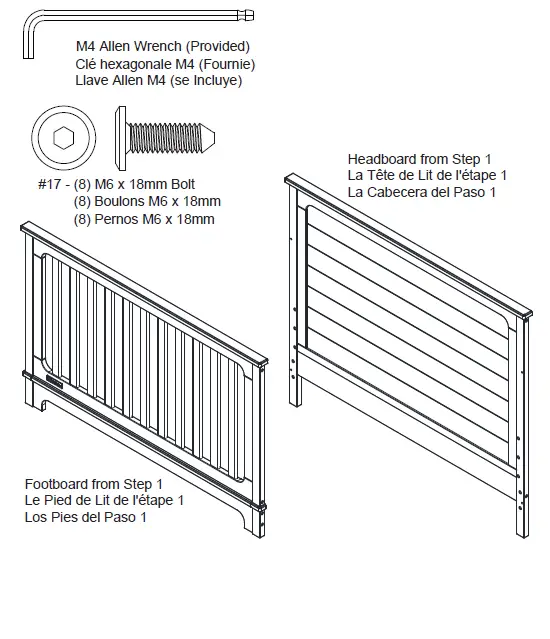 M4 Allen Wrench (Provided)
Clé hexagonale M4 (Fournie)
Llave Allen M4 (se Incluye)

#17 - (8) M6 x 18mm Bolt
(8) Boulons M6 x 18mm
(8) Pernos M6 x 18mm

Headboard from Step 1
La Tête de Lit de l'étape 1
La Cabecera del Paso 1

Footboard from Step 1
Le Pied de Lit de l'étape 1
Los Pies del Paso 1