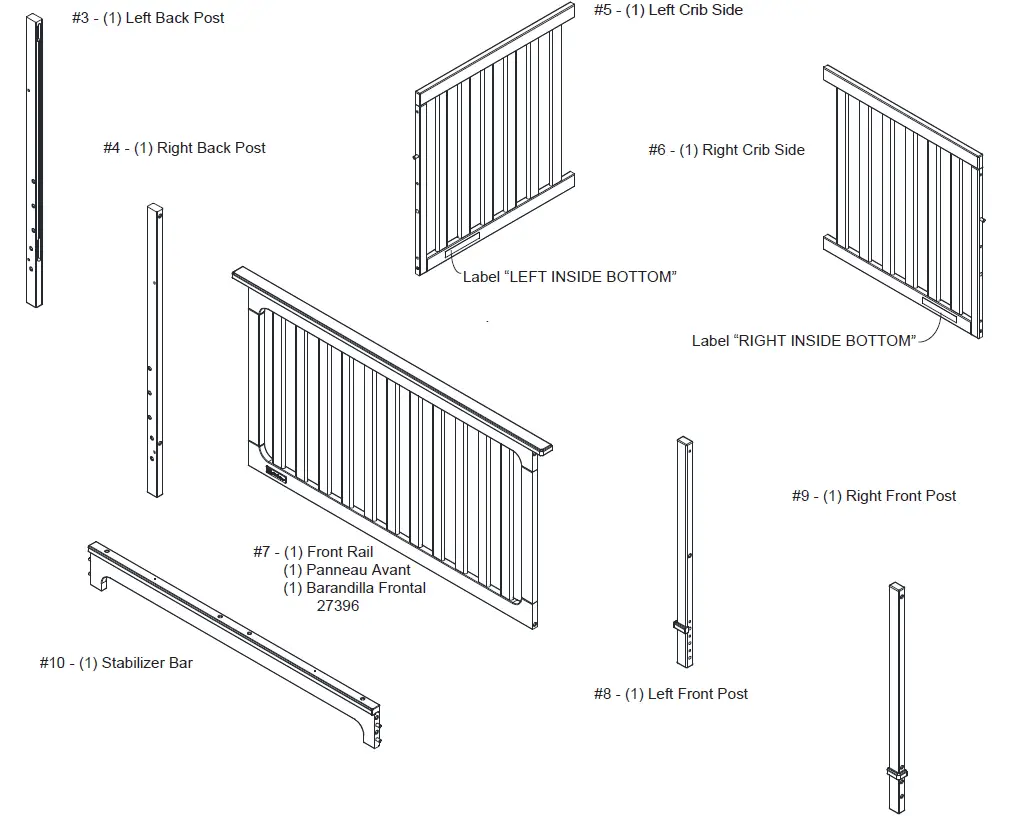 #3 - (1) Left Back Post

#5 - (1) Left Crib Side

#4 - (1) Right Back Post

#6 - (1) Right Crib Side

Label "LEFT INSIDE BOTTOM"

Label "RIGHT INSIDE BOTTOM"

#9 - (1) Right Front Post

#7 - (1) Front Rail
(1) Panneau Avant
(1) Barandilla Frontal
27396

#10 - (1) Stabilizer Bar

#8 - (1) Left Front Post