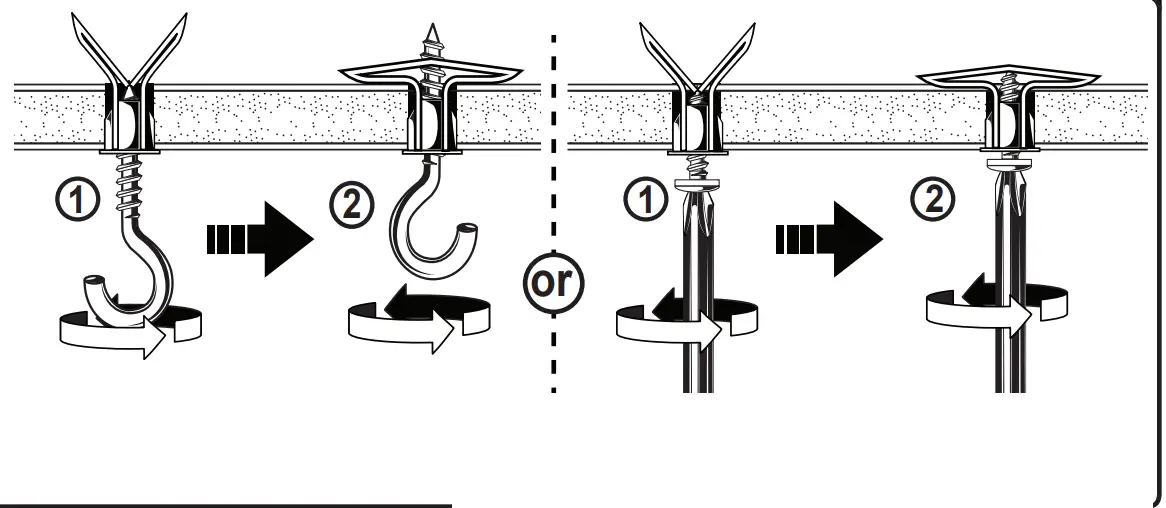 ① ② or ① ②