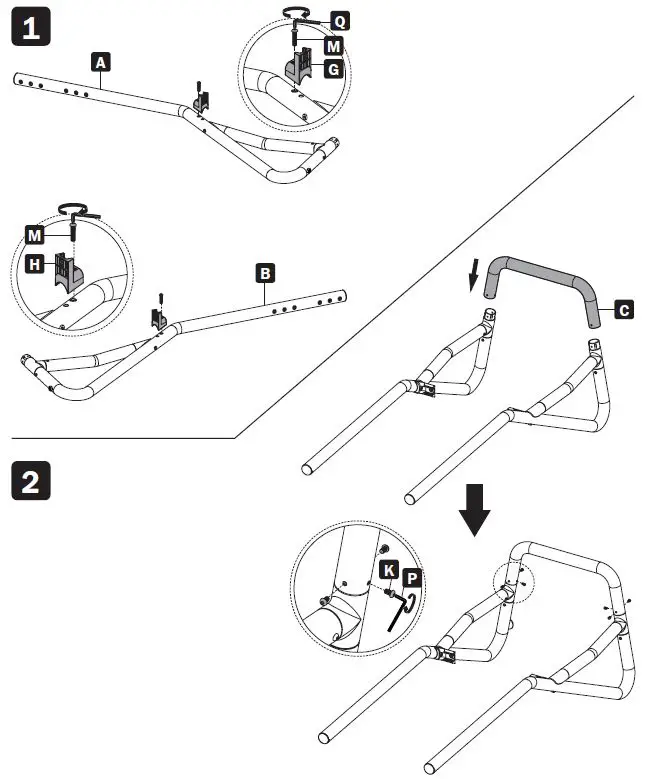 1

A

Q

M

G

M

H

B

C

2

K

P