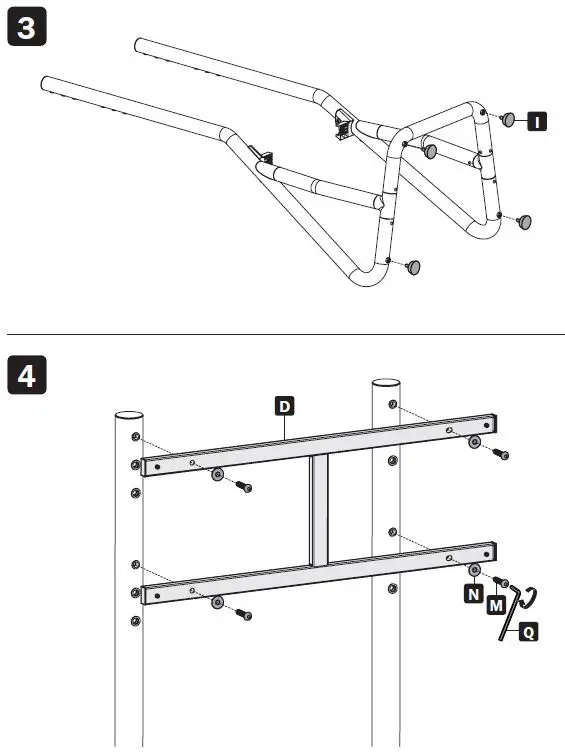 3

I

4

D

N

M

Q