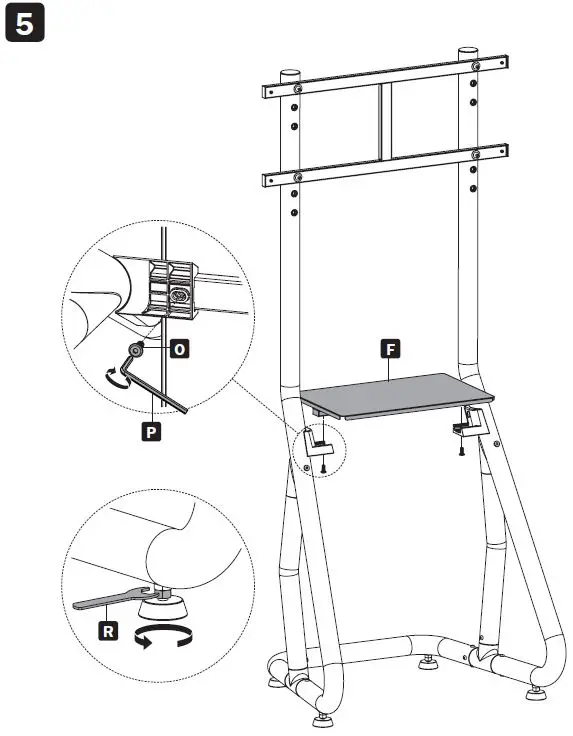 5

O

P

F

R