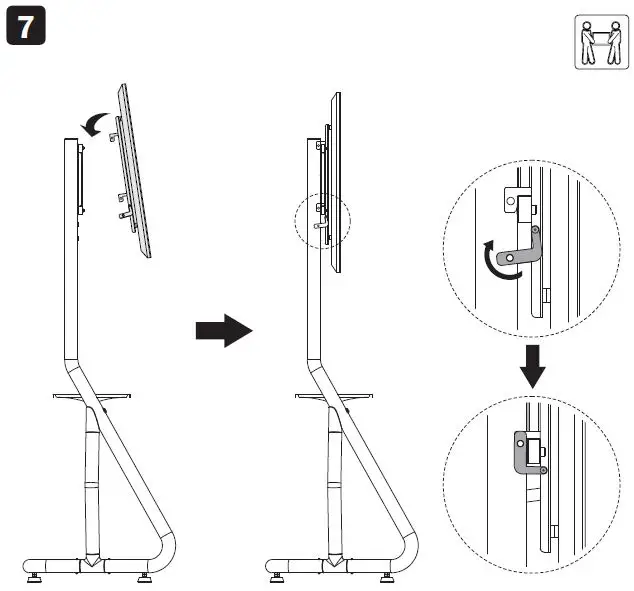 7