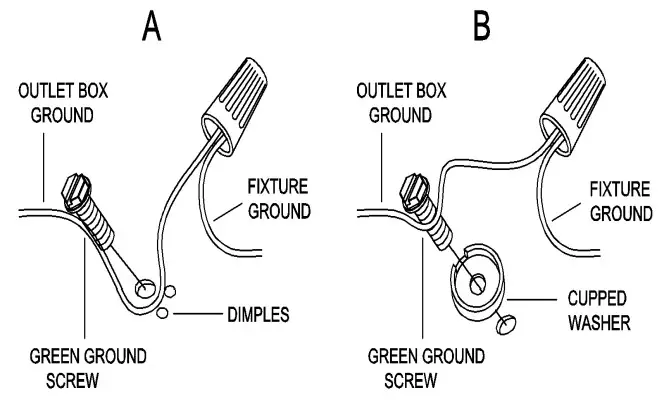 A

OUTLET BOX GROUND

FIXTURE GROUND

DIMPLES

GREEN GROUND SCREW

B

OUTLET BOX GROUND

FIXTURE GROUND

CUPPED WASHER

GREEN GROUND SCREW