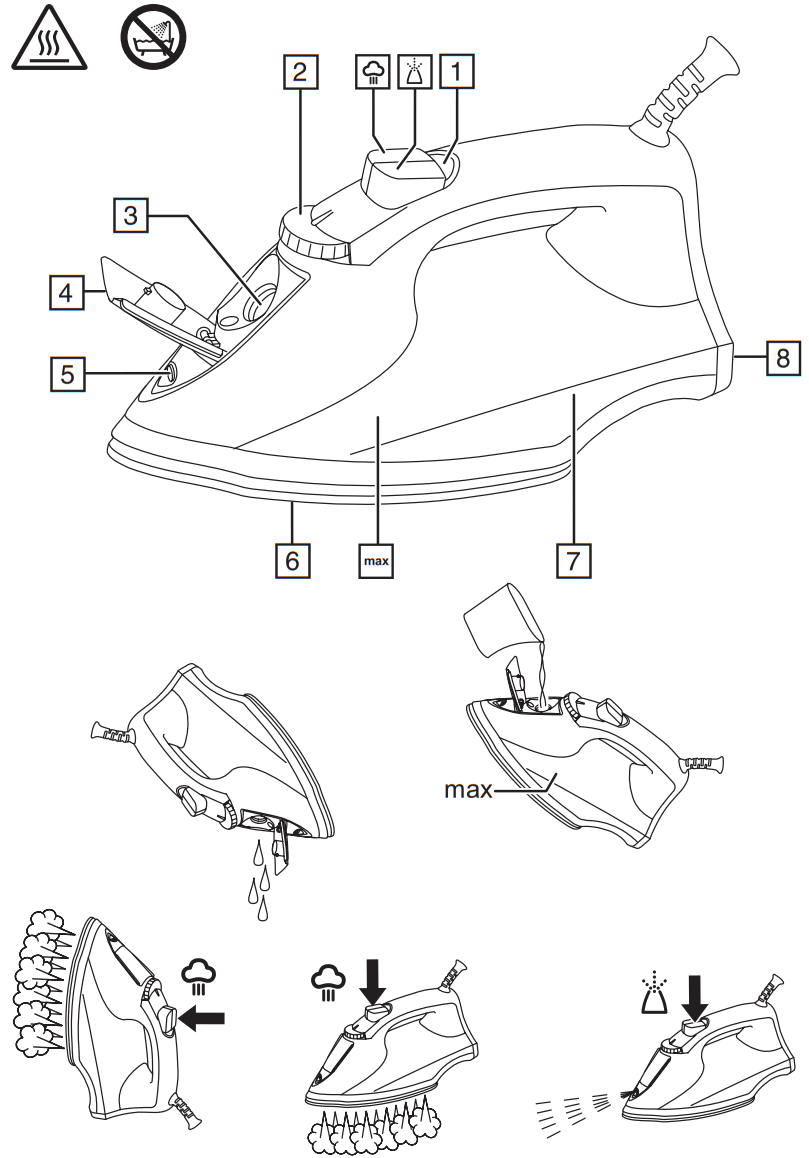 2

1

3

4

5

8

6

max

7

max