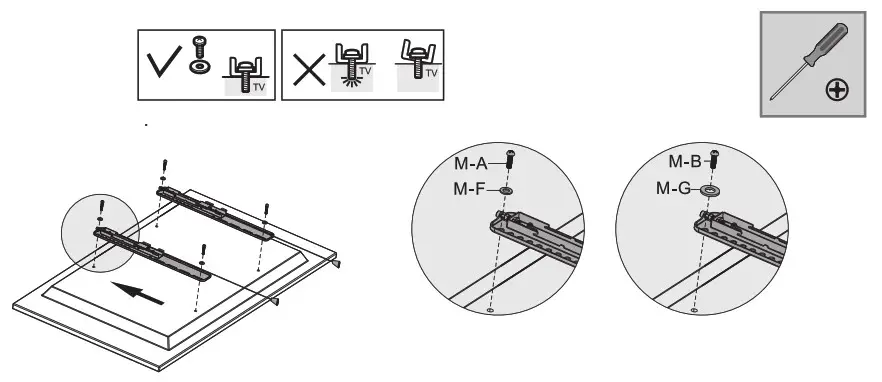 TV

TV

TV

M-A

M-F

M-B

M-G