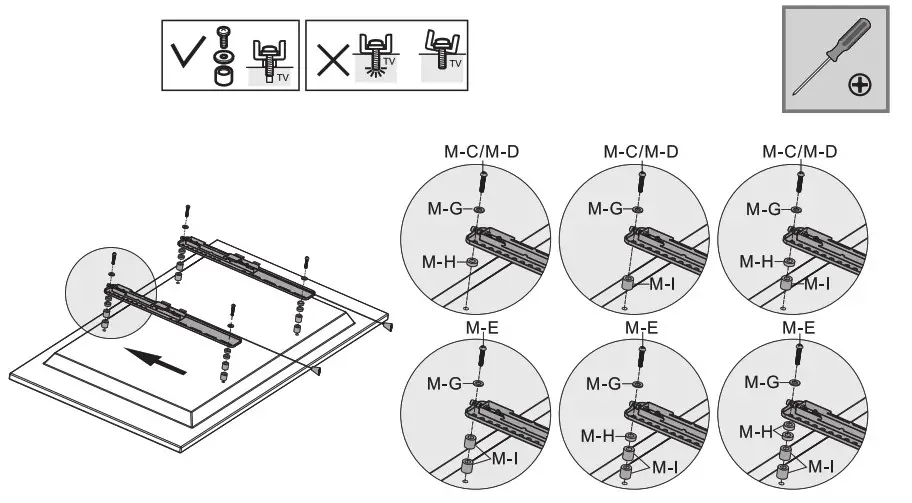 TV

TV

TV

M-C/M-D
M-G
M-H

M-C/M-D
M-G
M-I

M-C/M-D
M-G
M-H
M-I

M-E
M-G
M-I

M-E
M-G
M-H
M-I

M-E
M-G
M-H
M-I