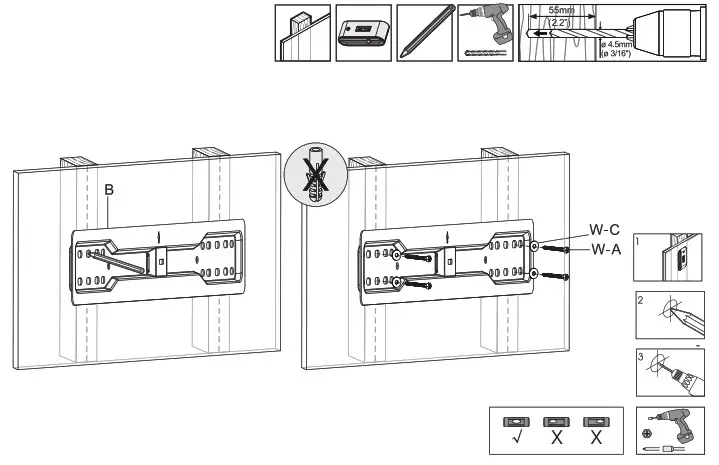 55mm
(2.2")
ø 4.5mm
(ø 3/16")

B

W-C
W-A

1

2

3

√ X X