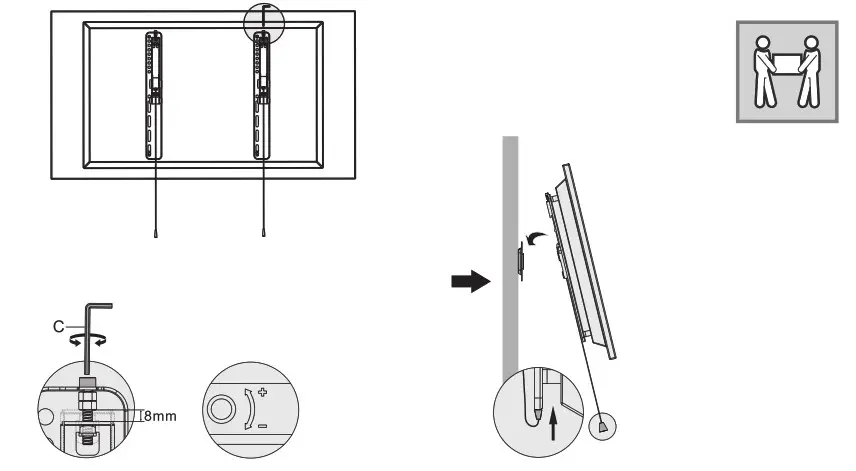 C
8mm
+
−