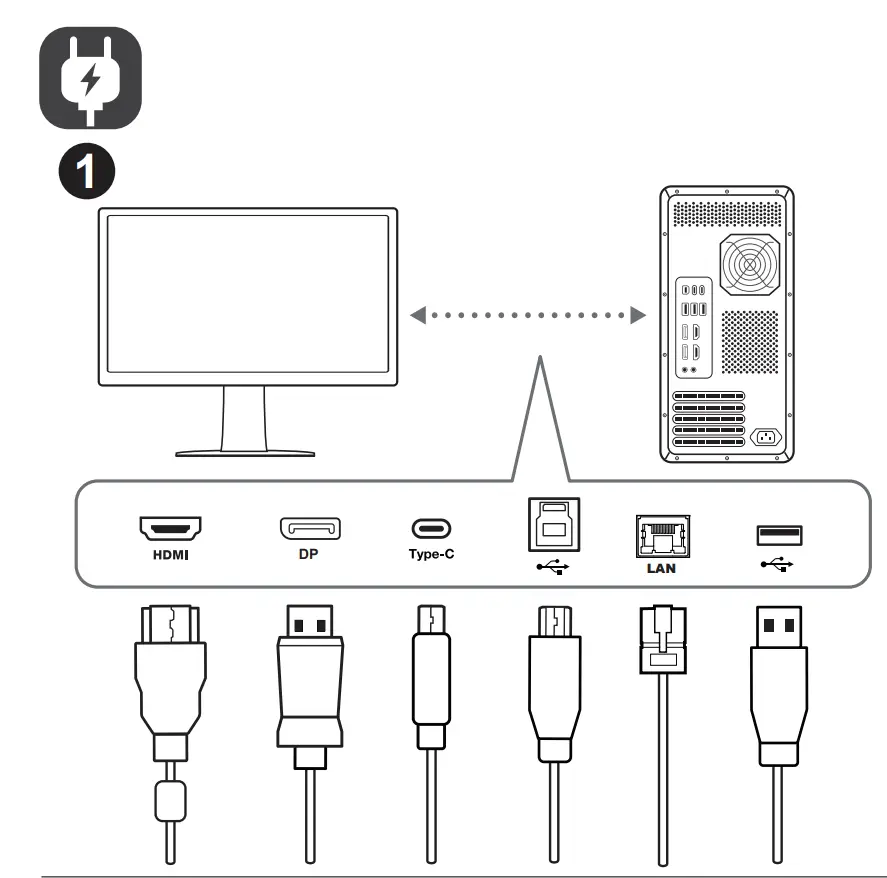 1

HDMI

DP

Type-C

LAN