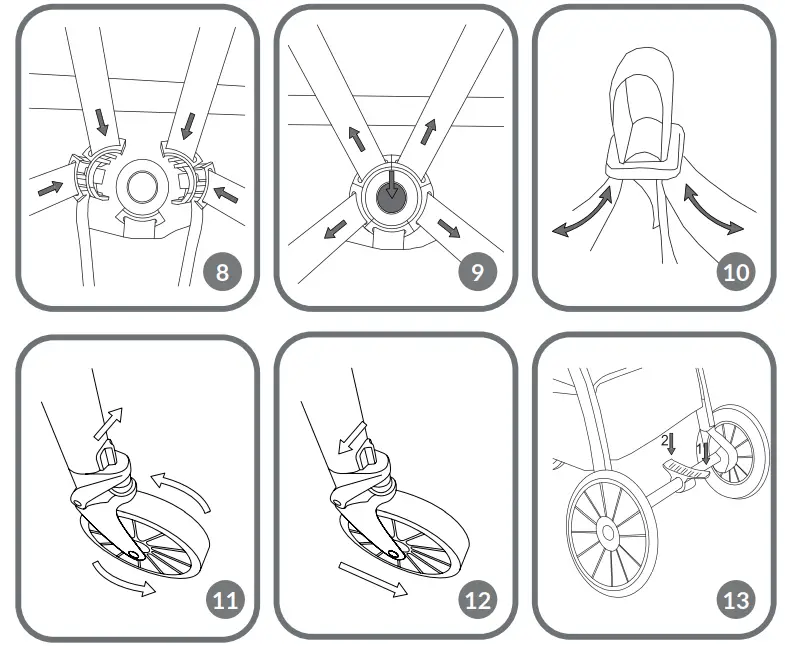 8

9

10

11

12

2
1
13