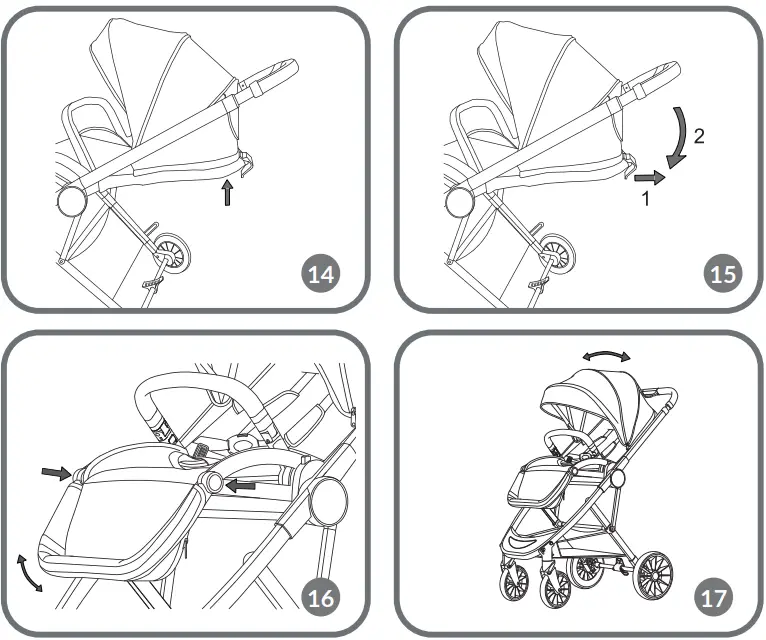 14

2
1
15

16

17