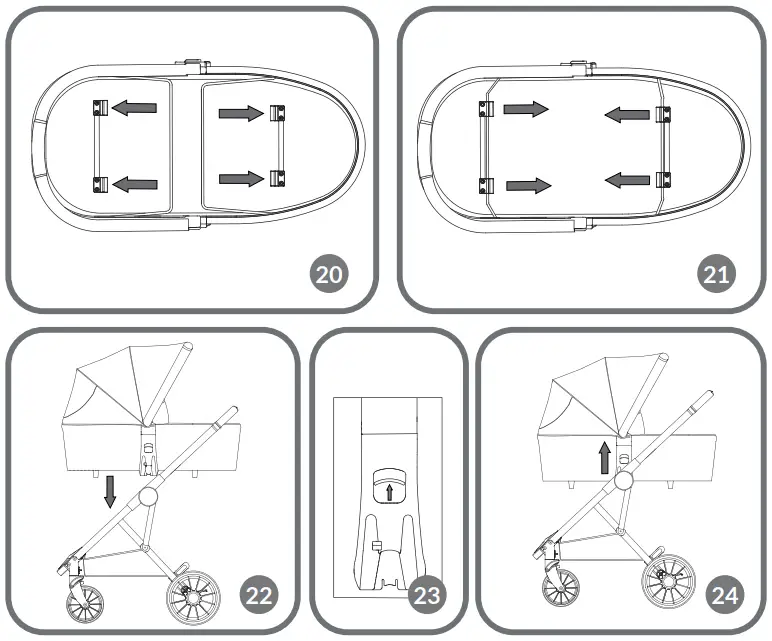 20

21

22

23

24