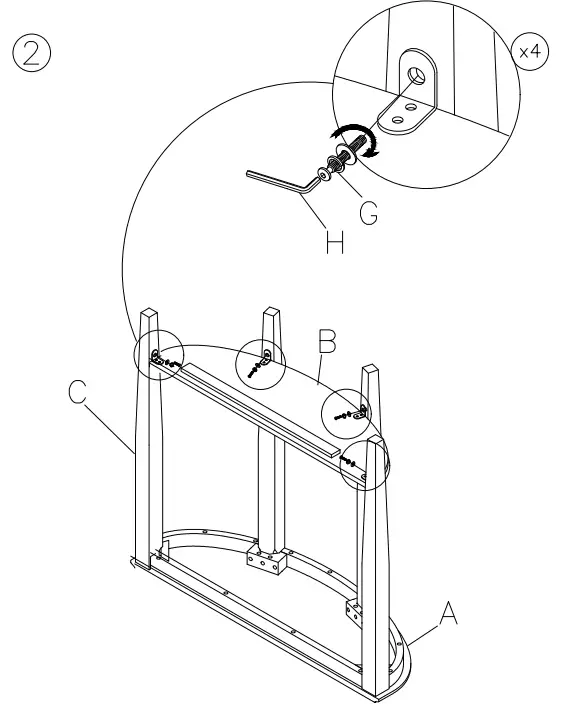 2

x4

G

H

B

C

A