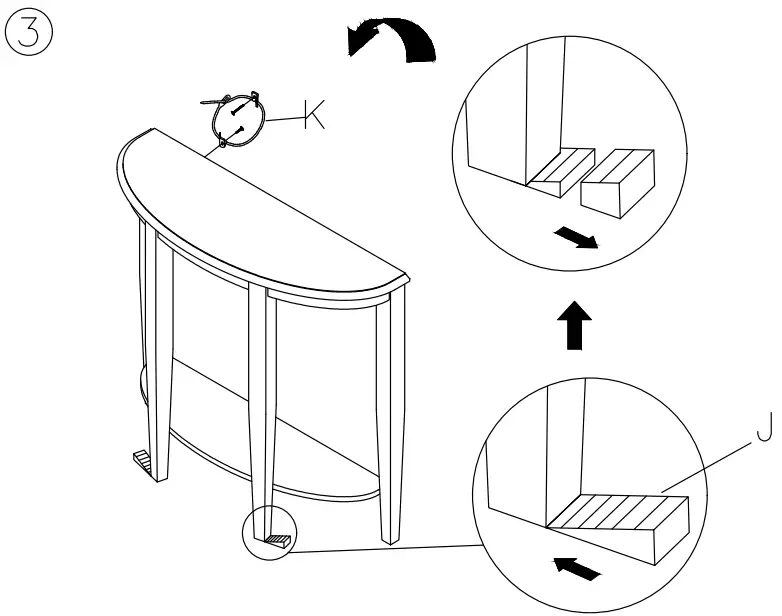 3

K

J