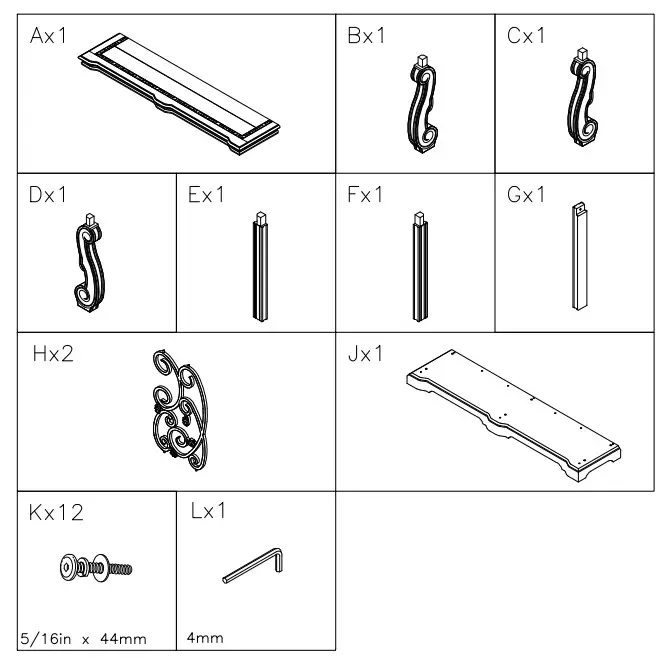 Ax1

Bx1

Cx1

Dx1

Ex1

Fx1

Gx1

Hx2

Jx1

Kx12

5/16in x 44mm

Lx1

4mm