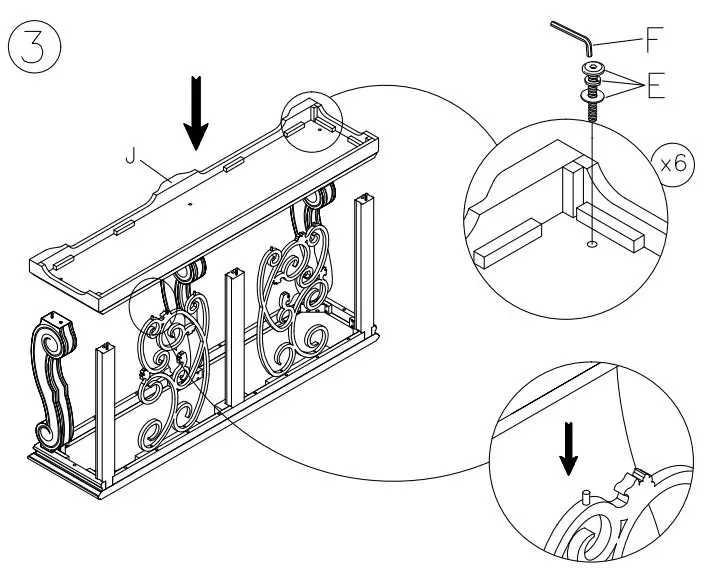 3

J

F

E

x6