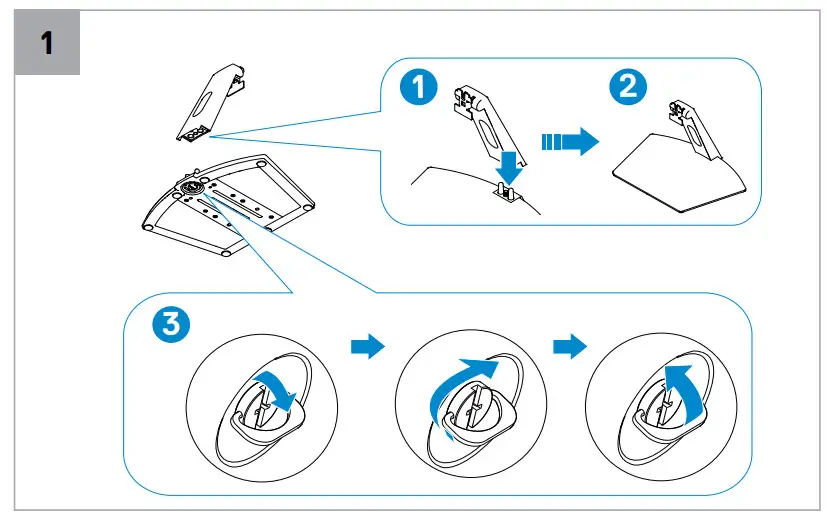 1

1

2

3