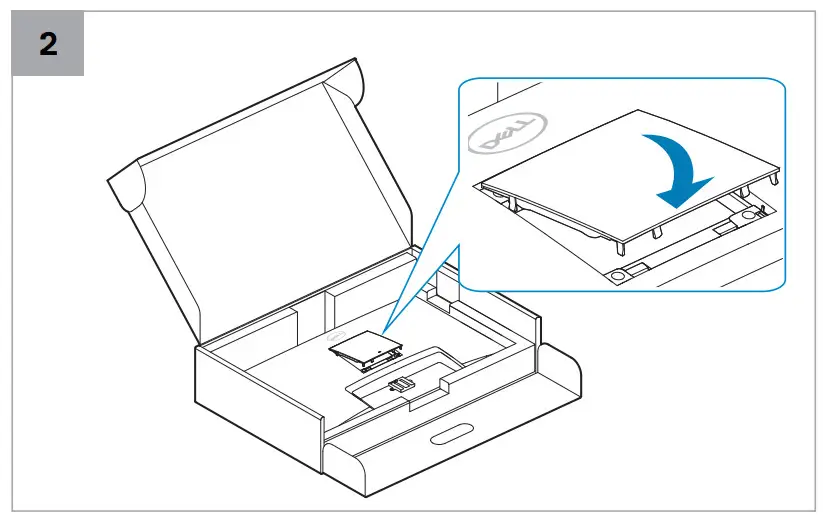 2

DELL