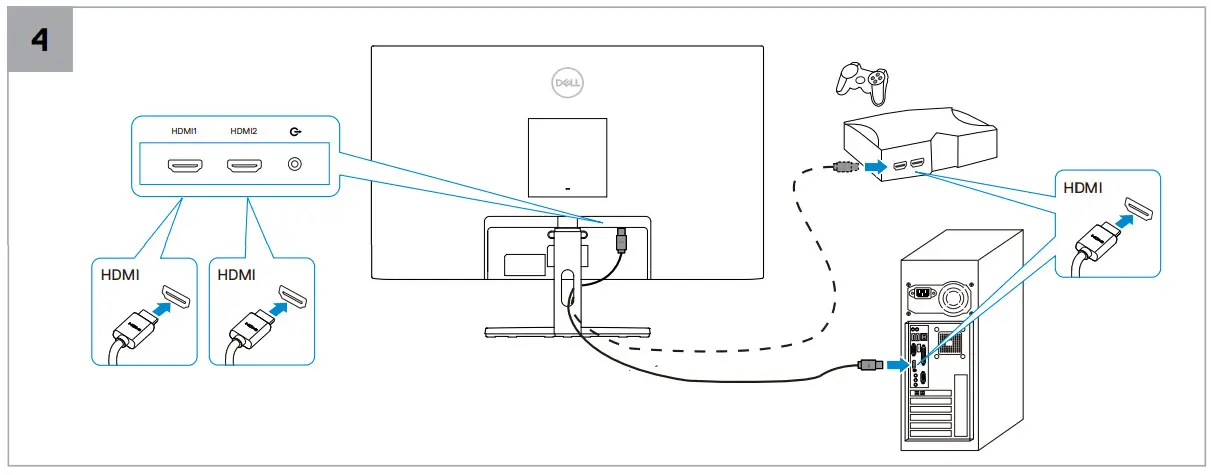 4

DELL

HDMI1 HDMI2

HDMI

HDMI

HDMI