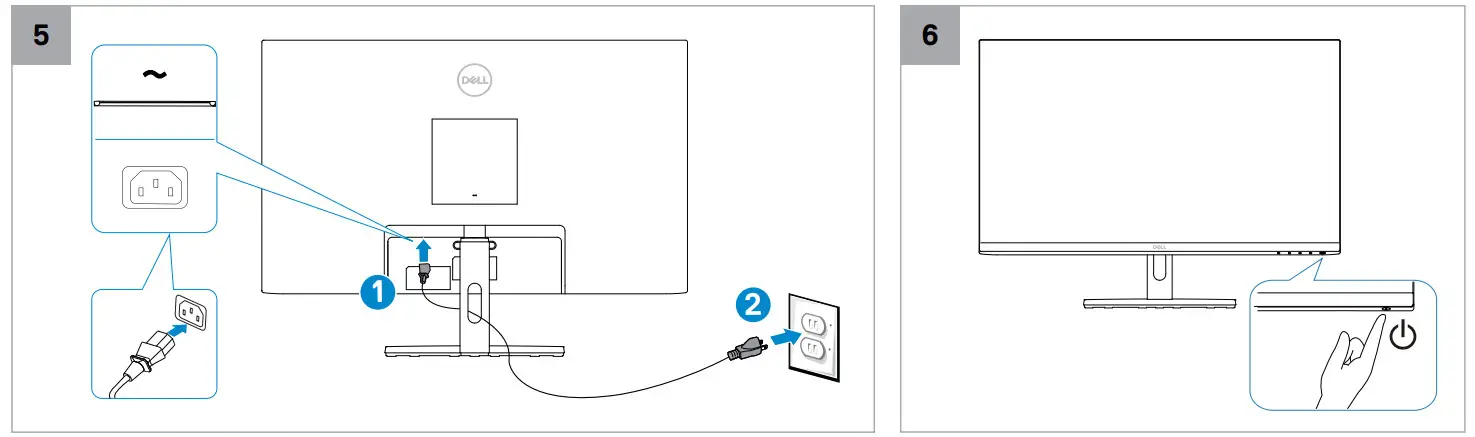 5

~

DELL

1

2

6

DELL