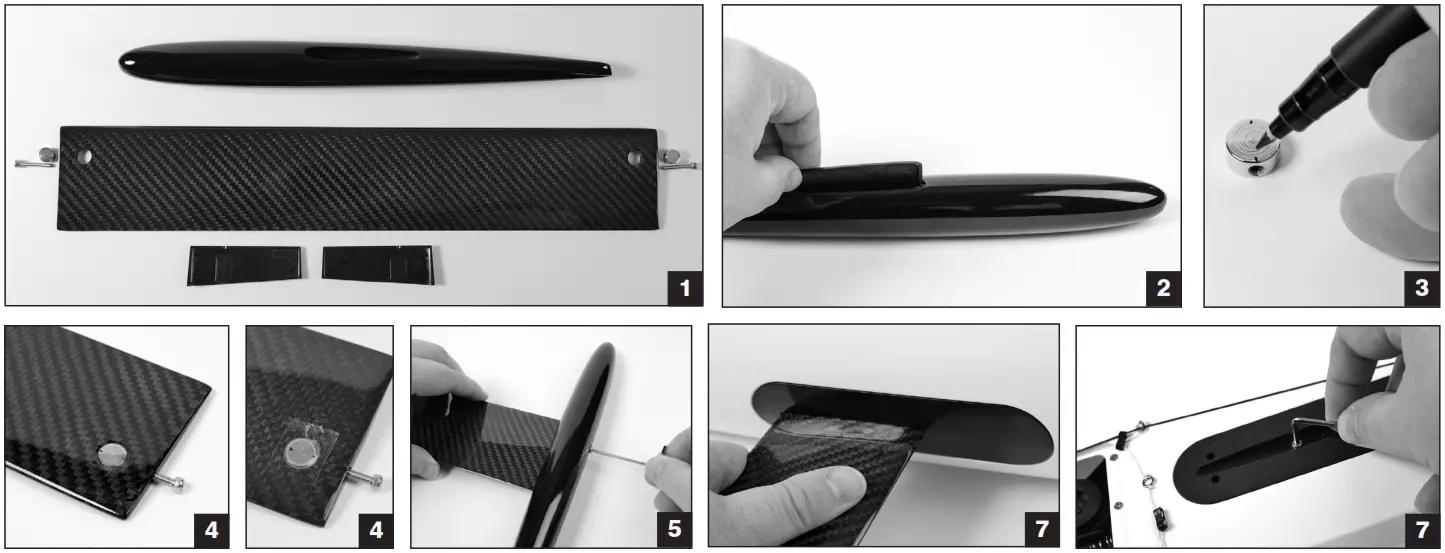 1
2
3
4
4
5
7
7