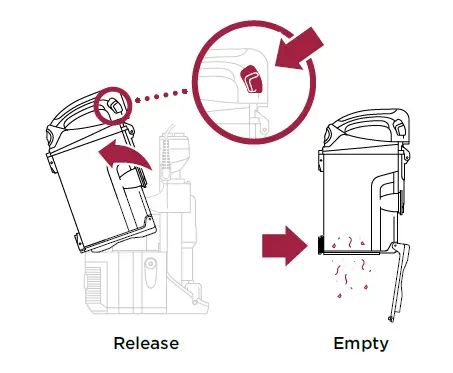 Release

Empty