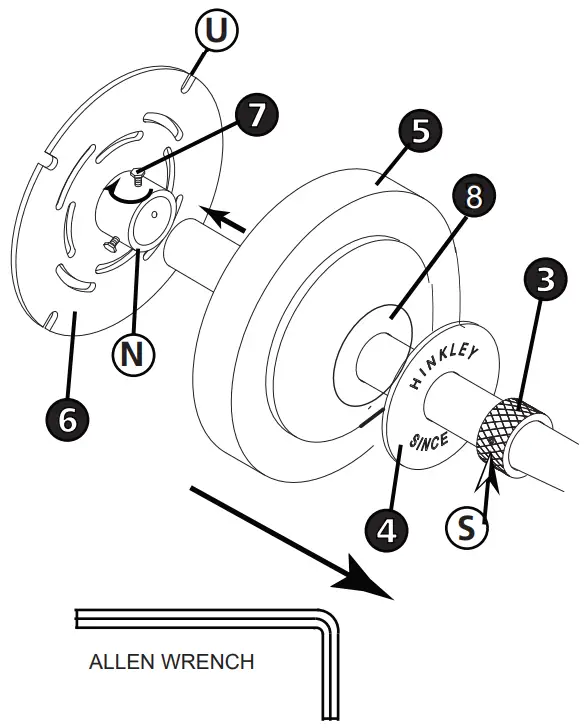 U
7
5
8
3
N
6
HINKLEY
SINCE
4
S
ALLEN WRENCH