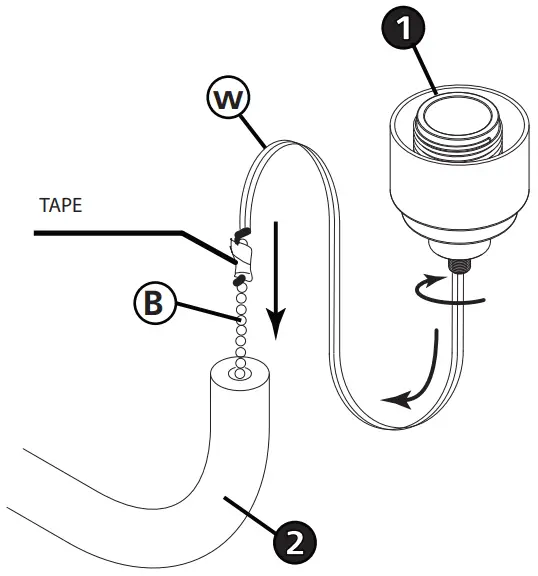 1
W
TAPE
B
2