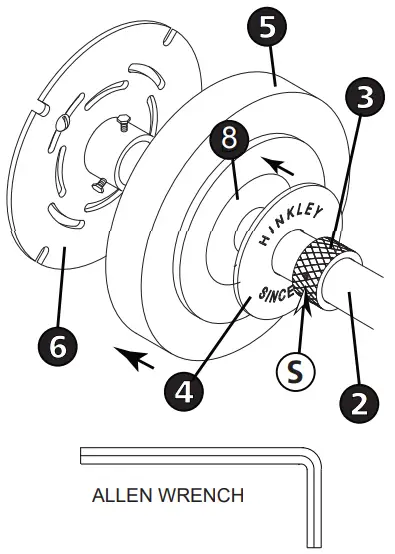 5
3
8
HINKLEY
SINCE
6
4
S
2
ALLEN WRENCH