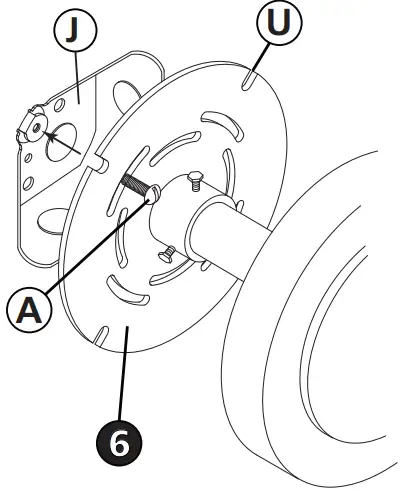 J
U
A
6