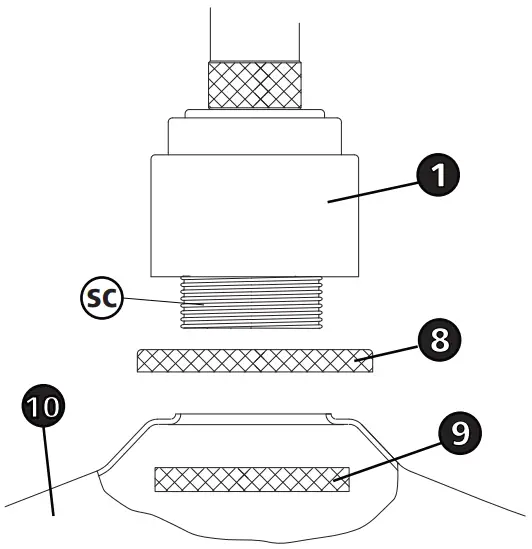 1
SC
8
10
9