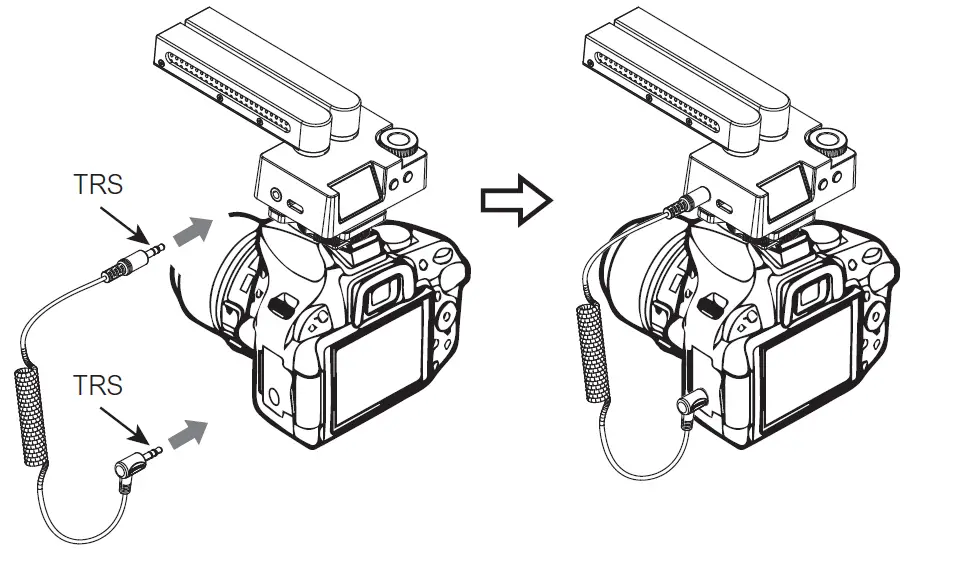 TRS

TRS