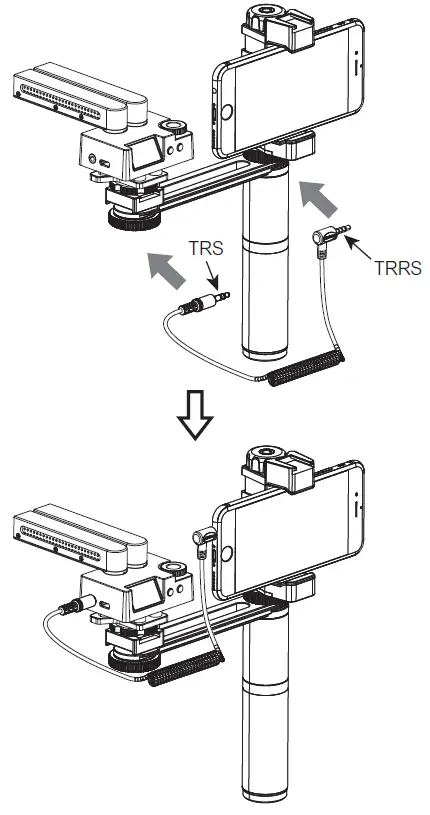 TRS

TRRS