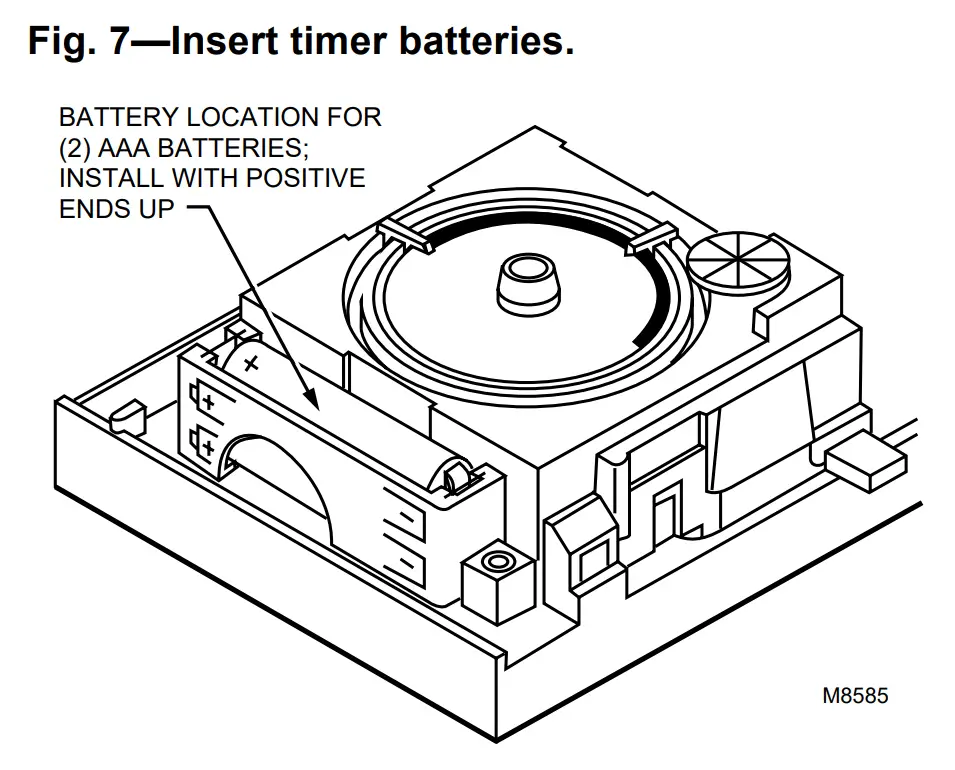 Fig. 7—Insert timer batteries.

BATTERY LOCATION FOR (2) AAA BATTERIES; INSTALL WITH POSITIVE ENDS UP

+

+

+

−

−

M8585