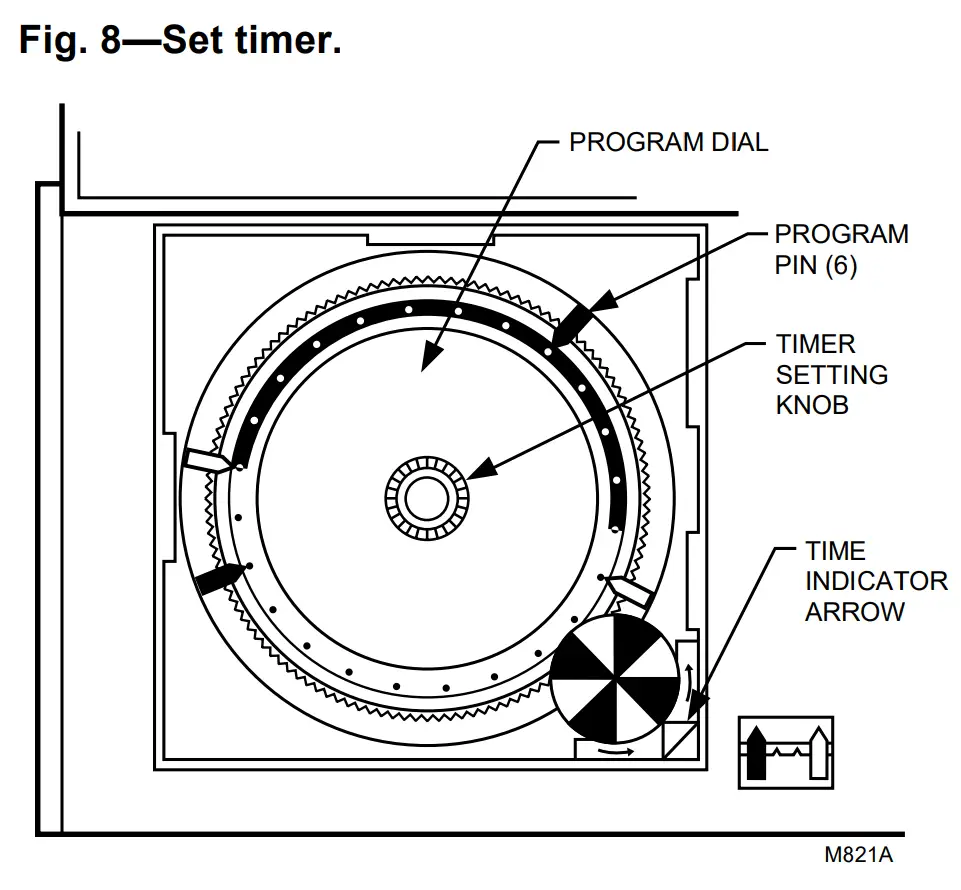 Fig. 8—Set timer.

PROGRAM DIAL

PROGRAM PIN (6)

TIMER SETTING KNOB

TIME INDICATOR ARROW

M821A