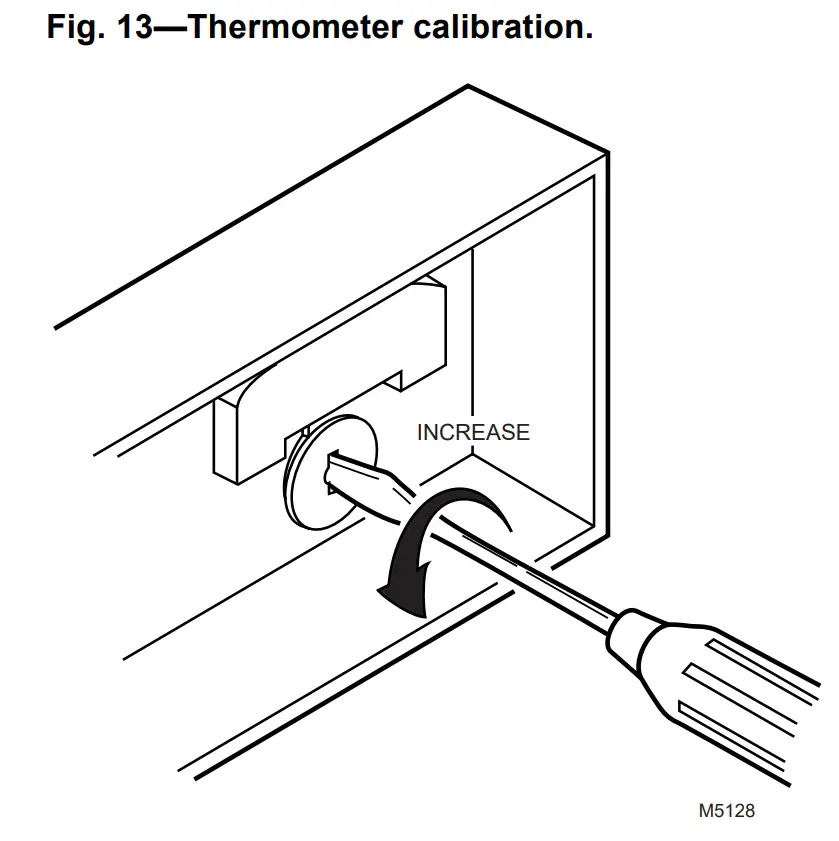 Fig. 13—Thermometer calibration.

INCREASE

M5128